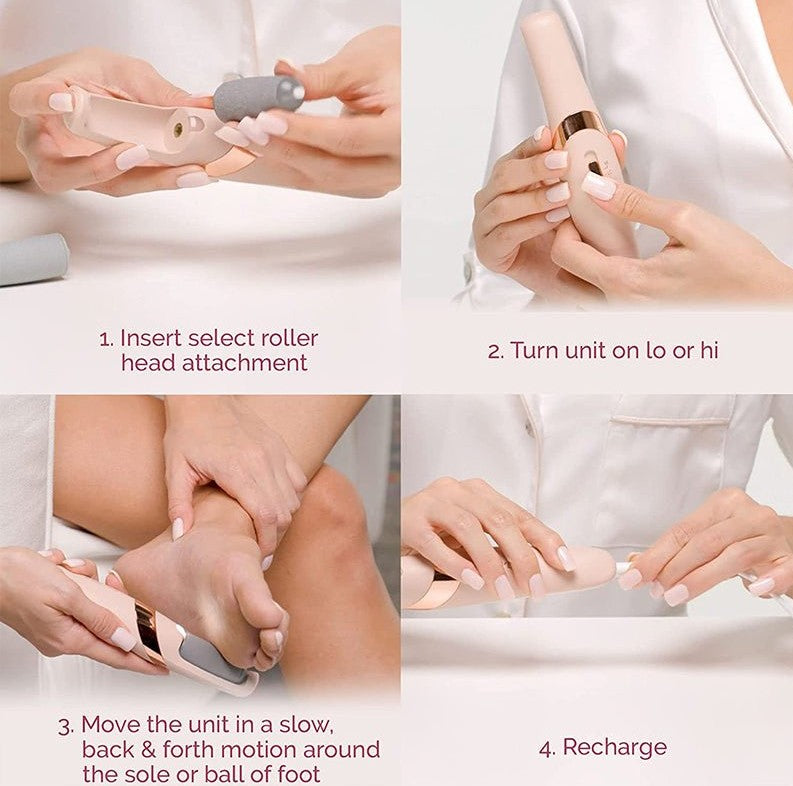 1. Insert select roller head attachment

2. Turn unit on lo or hi

3. Move the unit in a slow, back & forth motion around the sole or ball of foot

4. Recharge